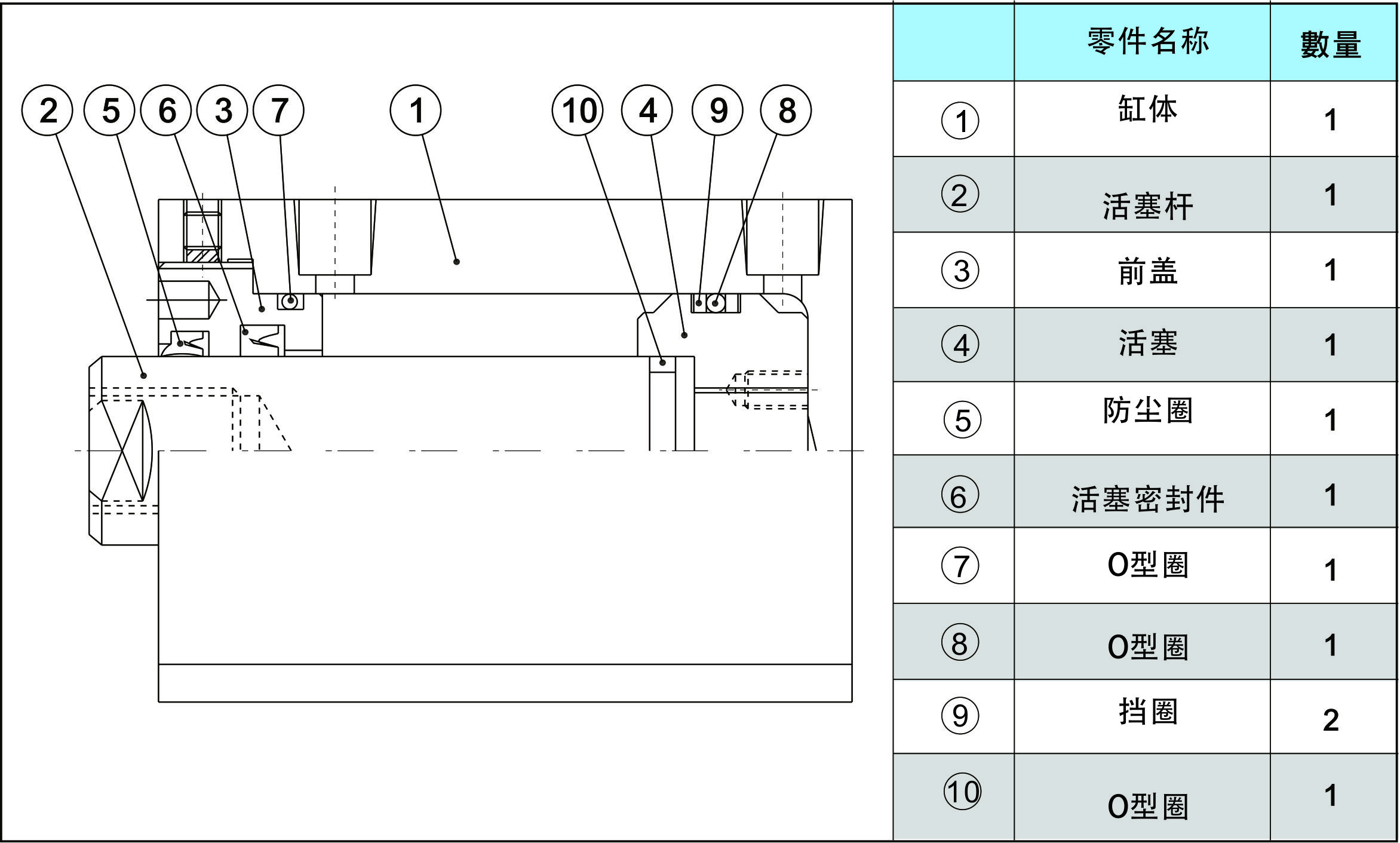 2 5 6 3 7 1 10 4 9 8

|  | 零件名称 | 數量 |
|---|---|---|
| ① | 缸体 | 1 |
| ② | 活塞杆 | 1 |
| ③ | 前盖 | 1 |
| ④ | 活塞 | 1 |
| ⑤ | 防尘圈 | 1 |
| ⑥ | 活塞密封件 | 1 |
| ⑦ | O型圈 | 1 |
| ⑧ | O型圈 | 1 |
| ⑨ | 挡圈 | 2 |
| ⑩ | O型圈 | 1 |